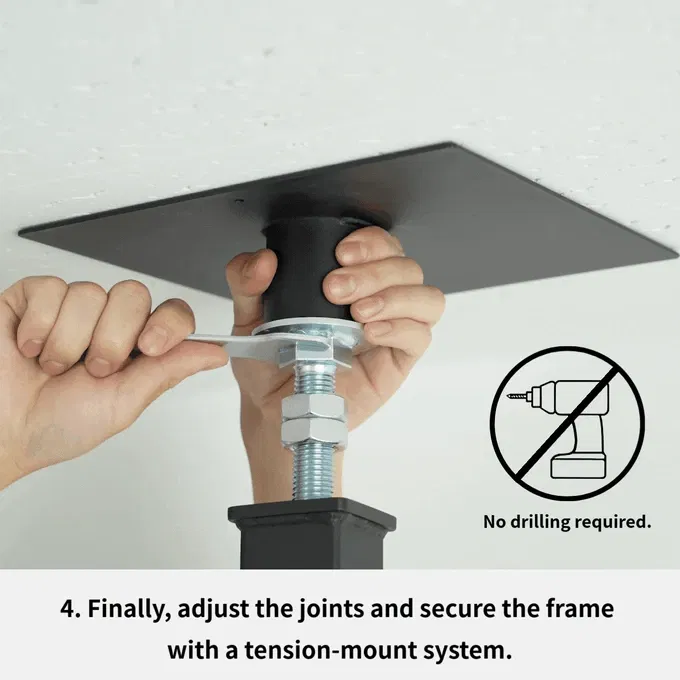 No drilling required.

4. Finally, adjust the joints and secure the frame with a tension-mount system.